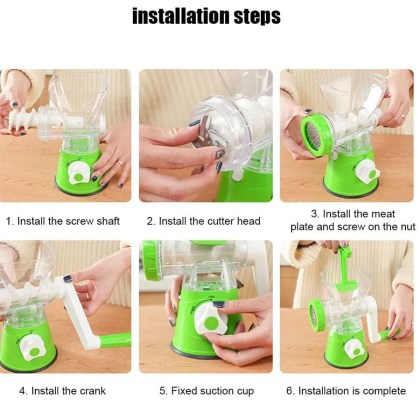 installation steps

1. Install the screw shaft

2. Install the cutter head

3. Install the meat plate and screw on the nut

4. Install the crank

5. Fixed suction cup

6. Installation is complete